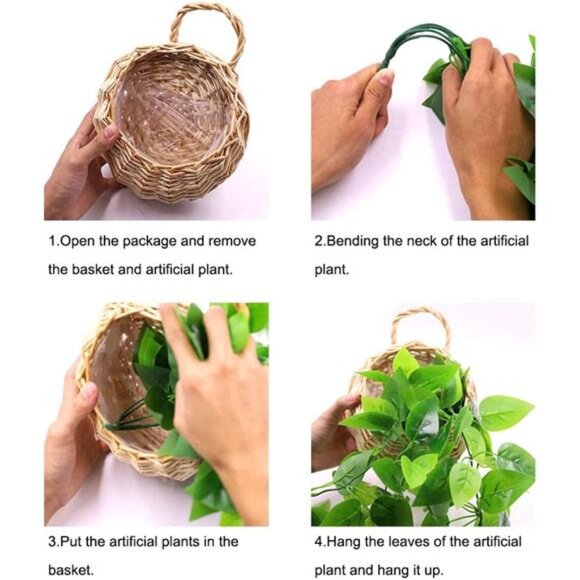 1.Open the package and remove the basket and artificial plant.

2.Bending the neck of the artificial plant.

3.Put the artificial plants in the basket.

4.Hang the leaves of the artificial plant and hang it up.